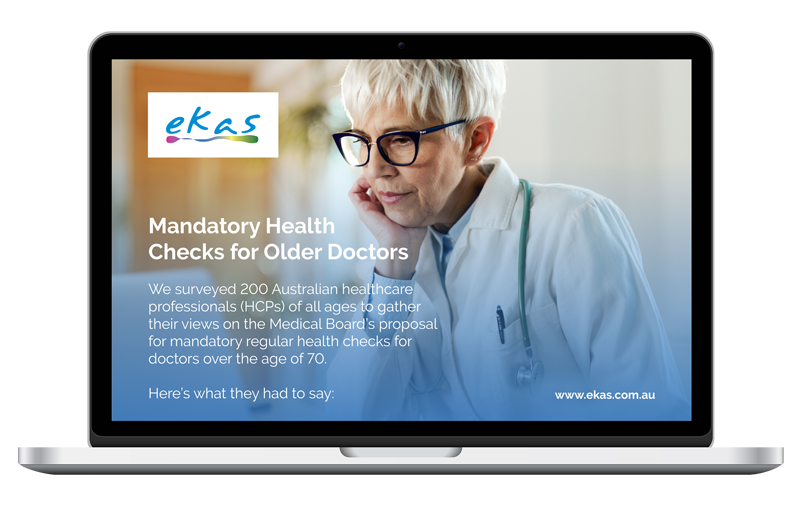 eKas

Mandatory Health Checks for Older Doctors

We surveyed 200 Australian healthcare professionals (HCPs) of all ages to gather their views on the Medical Board's proposal for mandatory regular health checks for doctors over the age of 70.

Here's what they had to say:

www.ekas.com.au